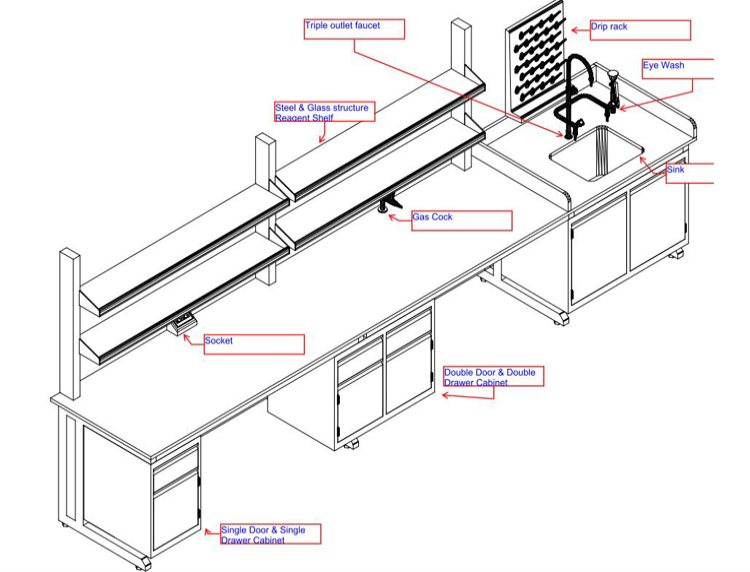 Triple outlet faucet

Drip rack

Eye Wash

Steel & Glass structure Reagent Shelf

Sink

Gas Cock

Socket

Double Door & Double Drawer Cabinet

Single Door & Single Drawer Cabinet